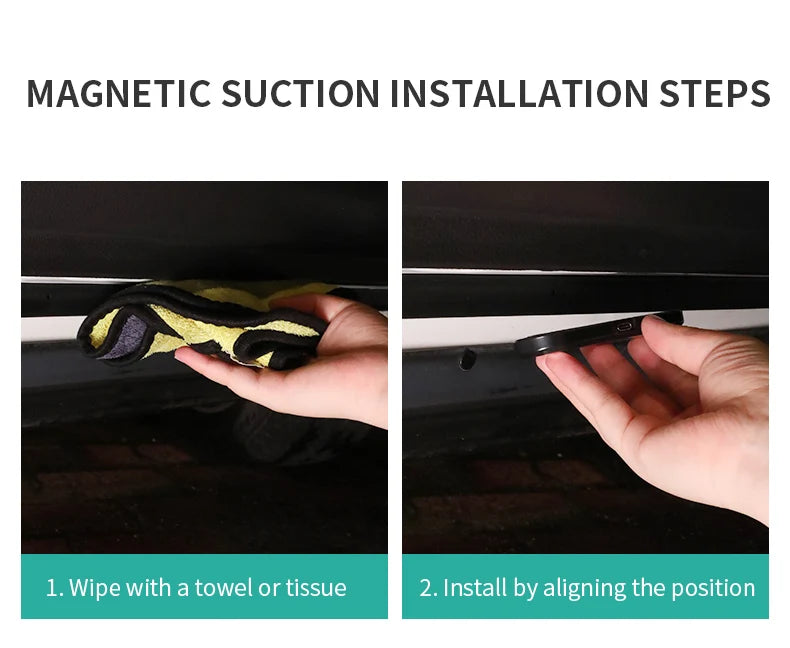 MAGNETIC SUCTION INSTALLATION STEPS

1. Wipe with a towel or tissue

2. Install by aligning the position