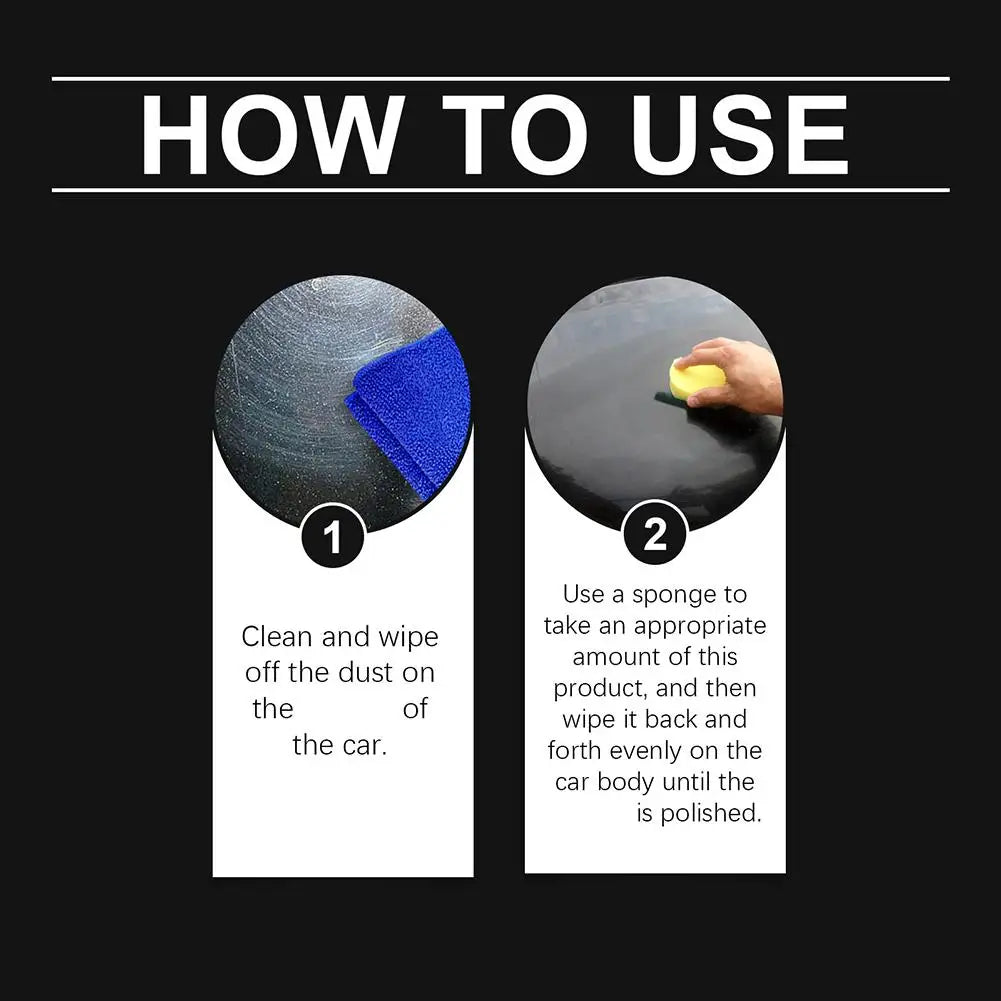 HOW TO USE

1

Clean and wipe off the dust on the of the car.

2

Use a sponge to take an appropriate amount of this product, and then wipe it back and forth evenly on the car body until the is polished.